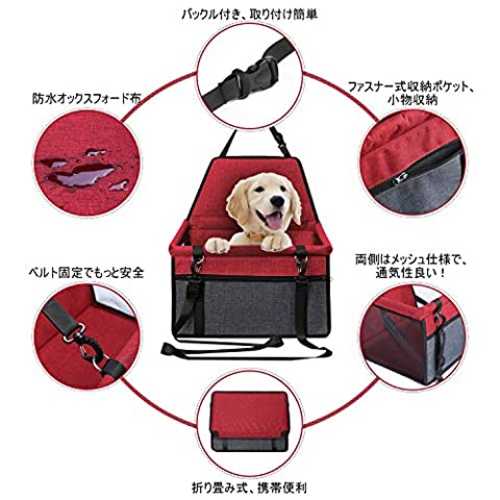 バックル付き、取り付け簡単

防水オックスフォード布

ファスナー式収納ポケット、小物収納

ベルト固定でもっと安全

両側はメッシュ仕様で、通気性良い！

折り畳み式、携帯便利