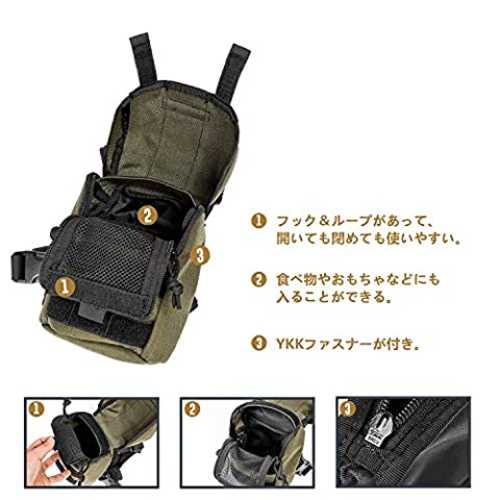 2
3
1

1 フック＆ループがあって、開いても閉めても使いやすい。

2 食べ物やおもちゃなどにも入ることができる。

3 YKKファスナーが付き。

1
2
3