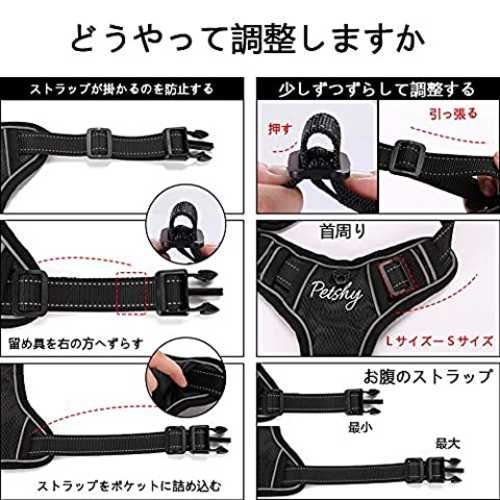 どうやって調整しますか

ストラップが掛かるのを防止する

留め具を右の方へずらす

ストラップをポケットに詰め込む

少しずつずらして調整する

押す

引っ張る

首周り

Petshy

Lサイズ－Sサイズ

お腹のストラップ

最小

最大