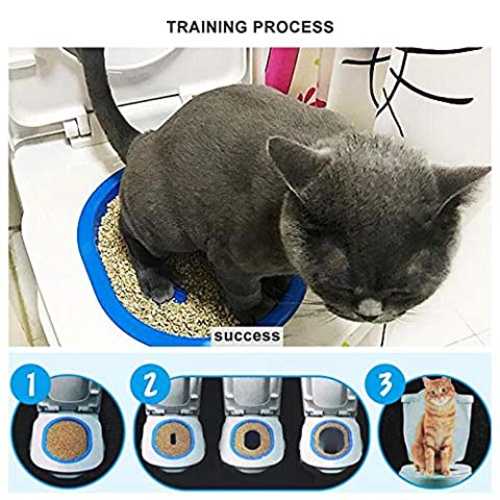 TRAINING PROCESS

success

1

2

3