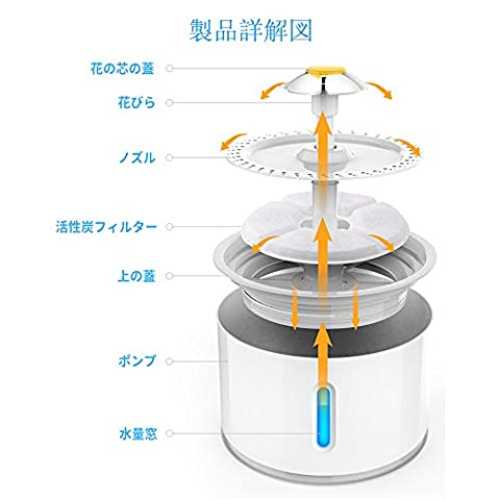 製品詳解図

花の芯の蓋

花びら

ノズル

活性炭フィルター

上の蓋

ポンプ

水量窓