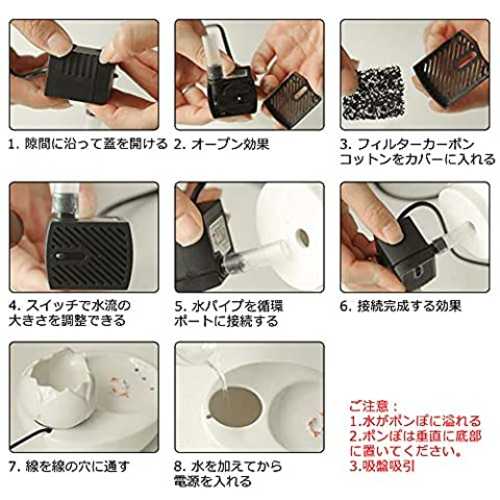 1. 隙間に沿って蓋を開ける

2. オープン効果

3. フィルターカーボンコットンをカバーに入れる

4. スイッチで水流の大きさを調整できる

5. 水パイプを循環ポートに接続する

6. 接続完成する効果

7. 線を線の穴に通す

8. 水を加えてから電源を入れる

ご注意：
1.水がポンぽに溢れる
2.ポンぽは垂直に底部に置いてください。
3.吸盤吸引