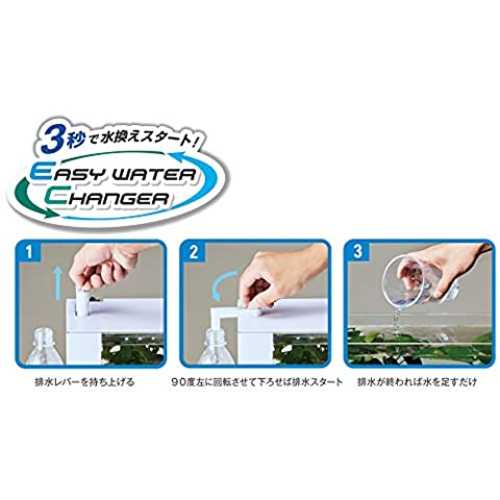 3秒で水換えスタート!

EASY WATER CHANGER

1

排水レバーを持ち上げる

2

90度左に回転させて下ろせば排水スタート

3

排水が終われば水を足すだけ