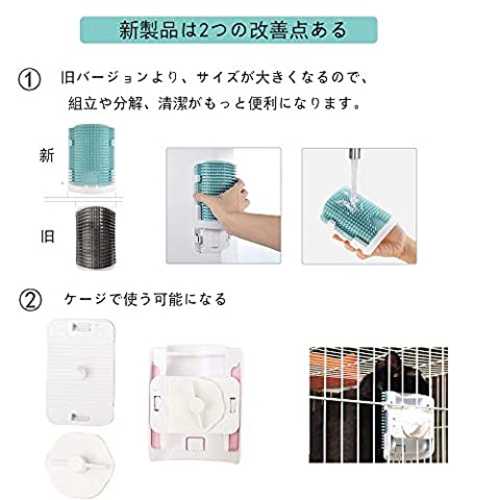 新製品は2つの改善点ある

① 旧バージョンより、サイズが大きくなるので、組立や分解、清潔がもっと便利になります。

新

旧

② ケージで使う可能になる