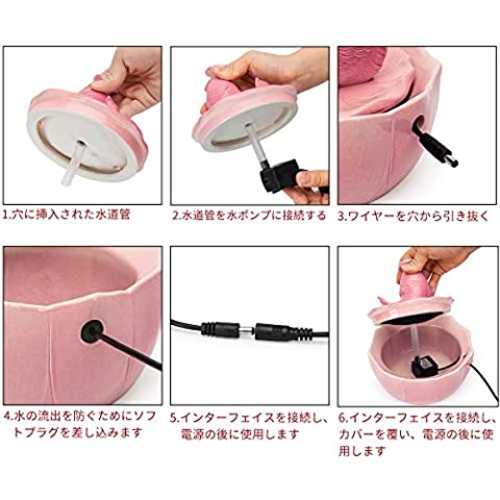 1.穴に挿入された水道管

2.水道管を水ポンプに接続する

3.ワイヤーを穴から引き抜く

4.水の流出を防ぐためにソフトプラグを差し込みます

5.インターフェイスを接続し、電源の後に使用します

6.インターフェイスを接続し、カバーを覆い、電源の後に使用します