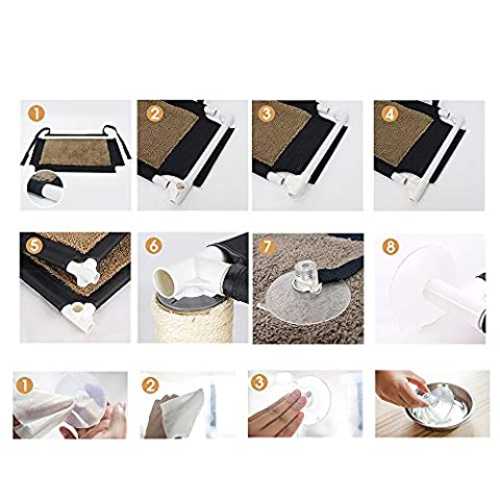 1
2
3
4
5
6
7
8
1
2
3