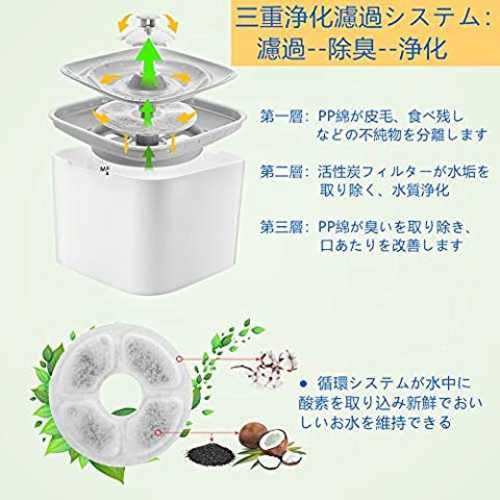 三重浄化濾過システム：
濾過--除臭--浄化

第一層：PP綿が皮毛、食べ残しなどの不純物を分離します

第二層：活性炭フィルターが水垢を取り除く、水質浄化

第三層：PP綿が臭いを取り除き、口あたりを改善します

● 循環システムが水中に酸素を取り込み新鮮でおいしいお水を維持できる