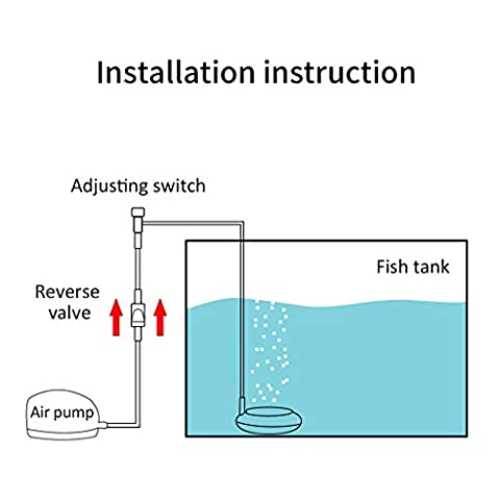 Installation instruction

Adjusting switch

Fish tank

Reverse valve

Air pump