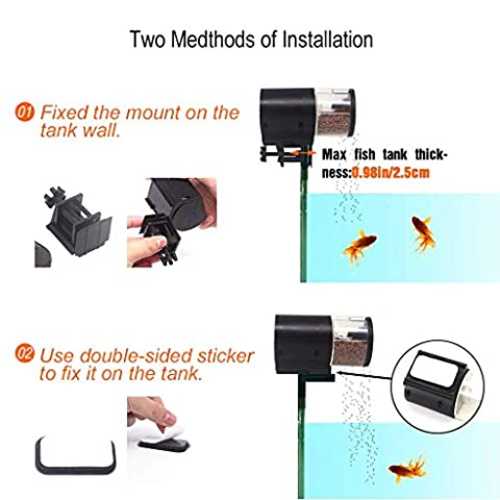 Two Medthods of Installation

01 Fixed the mount on the tank wall.

Max fish tank thickness:0.98in/2.5cm

02 Use double-sided sticker to fix it on the tank.