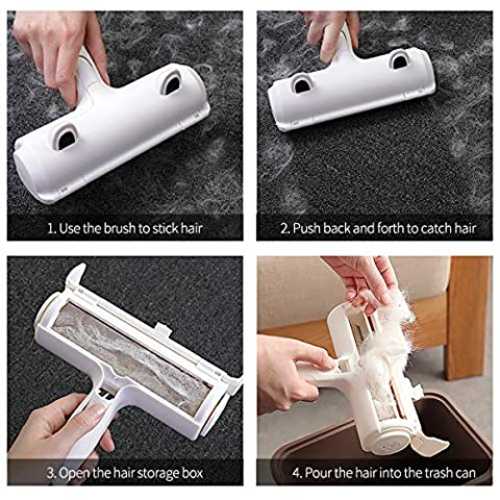 1. Use the brush to stick hair

2. Push back and forth to catch hair

3. Open the hair storage box

4. Pour the hair into the trash can