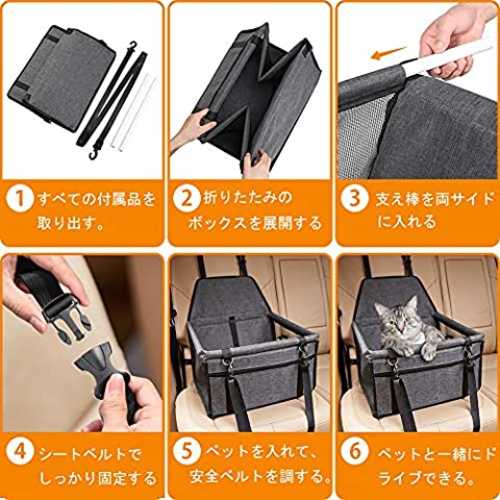 1 すべての付属品を取り出す。

2 折りたたみのボックスを展開する

3 支え棒を両サイドに入れる

4 シートベルトでしっかり固定する

5 ペットを入れて、安全ベルトを調する。

6 ペットと一緒にドライブできる。