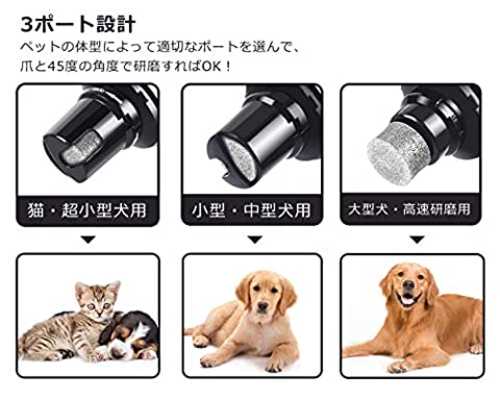 3ポート設計
ペットの体型によって適切なポートを選んで、爪と45度の角度で研磨すればOK！

猫・超小型犬用

小型・中型犬用

大型犬・高速研磨用