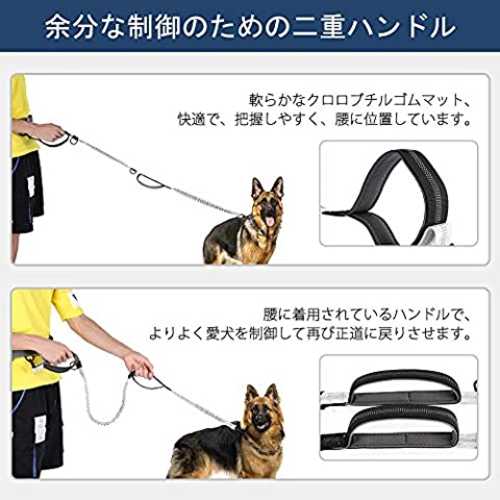 余分な制御のための二重ハンドル

軟らかなクロロプチルゴムマット、快適で、把握しやすく、腰に位置しています。

腰に着用されているハンドルで、よりよく愛犬を制御して再び正道に戻りさせます。