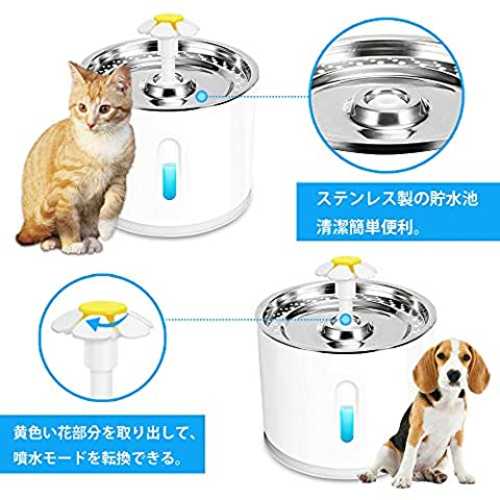 ステンレス製の貯水池
清潔簡単便利。

黄色い花部分を取り出して、
噴水モードを転換できる。