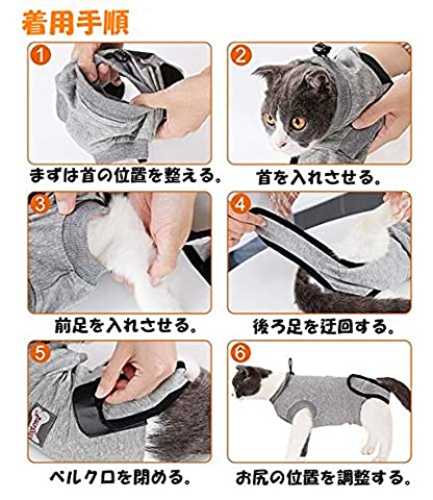 着用手順

1
まずは首の位置を整える。

2
首を入れさせる。

3
前足を入れさせる。

4
後ろ足を迂回する。

5
ベルクロを閉める。

6
お尻の位置を調整する。