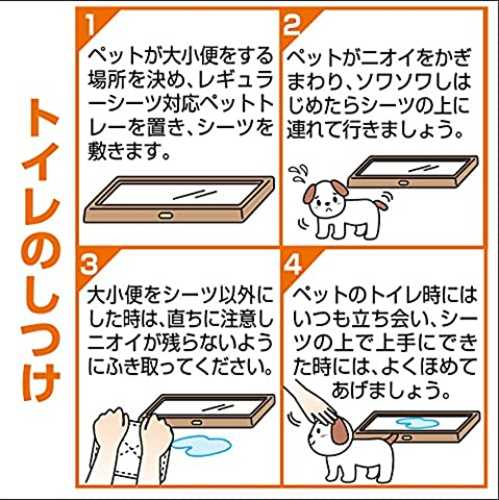 トイレのしつけ

1
ペットが大小便をする場所を決め、レギュラーシーツ対応ペットトレーを置き、シーツを敷きます。

2
ペットがニオイをかぎまわり、ソワソワしはじめたらシーツの上に連れて行きましょう。

3
大小便をシーツ以外にした時は、直ちに注意しニオイが残らないようにふき取ってください。

4
ペットのトイレ時にはいつも立ち会い、シーツの上で上手にできた時には、よくほめてあげましょう。