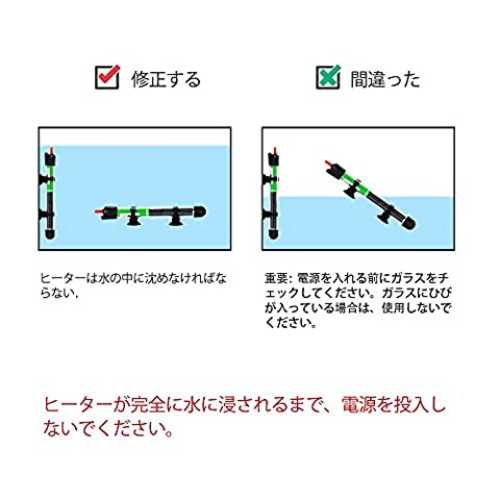 修正する

間違った

ヒーターは水の中に沈めなければならない,

重要: 電源を入れる前にガラスをチェックしてください。ガラスにひびが入っている場合は、使用しないでください。

ヒーターが完全に水に浸されるまで、電源を投入しないでください。