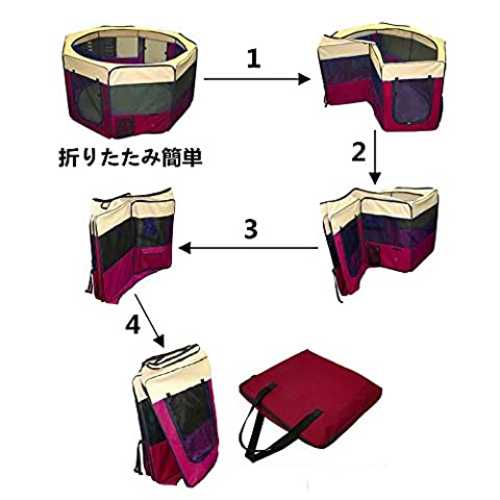 1

折りたたみ簡単

2

3

4