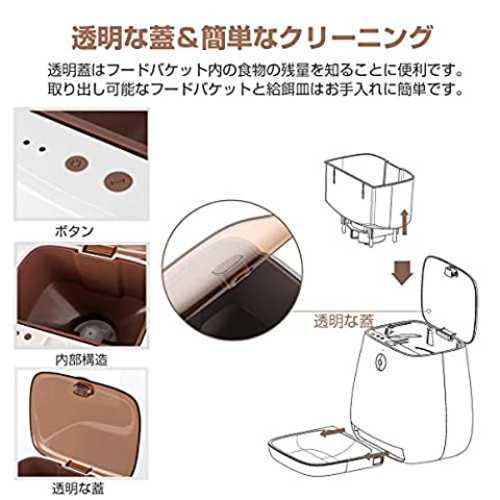 透明な蓋＆簡単なクリーニング

透明蓋はフードバケット内の食物の残量を知ることに便利です。取り出し可能なフードバケットと給餌皿はお手入れに簡単です。

ボタン

内部構造

透明な蓋

透明な蓋