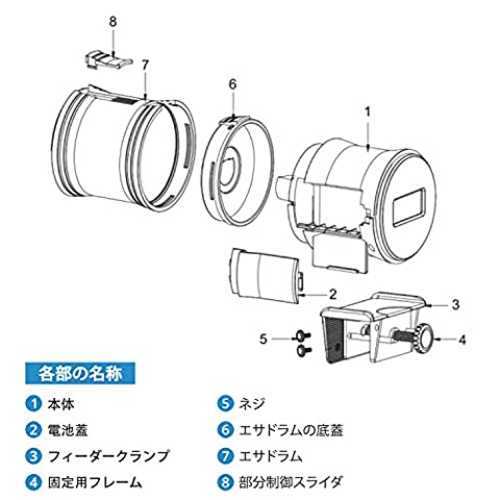 8
7
6
1
2
3
5
4

各部の名称

1 本体
2 電池蓋
3 フィーダークランプ
4 固定用フレーム

5 ネジ
6 エサドラムの底蓋
7 エサドラム
8 部分制御スライダ