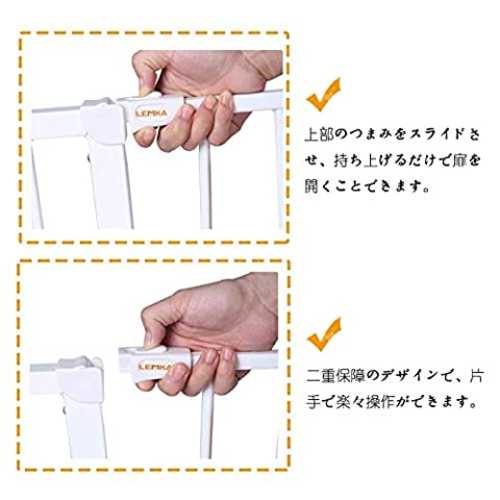 LEMKA

上部のつまみをスライドさせ、持ち上げるだけで扉を開くことできます。

LEMKA

二重保障のデザインで、片手で楽々操作ができます。