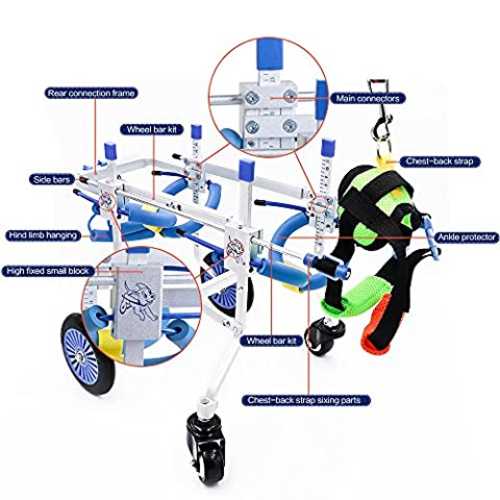 Rear connection frame

Main connectors

Wheel bar kit

Chest-back strap

Side bars

Hind limb hanging

Ankle protector

High fixed small block

Wheel bar kit

Chest-back strap sixing parts