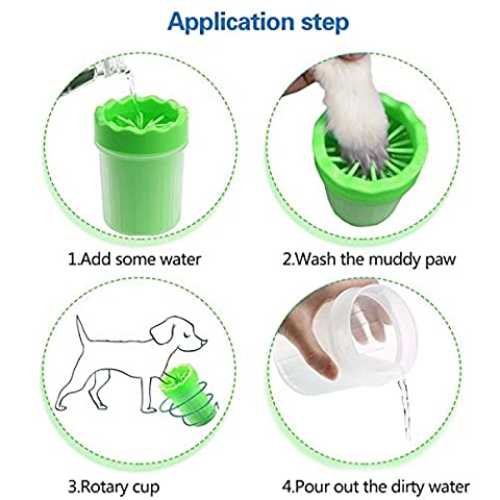 Application step

1.Add some water

2.Wash the muddy paw

3.Rotary cup

4.Pour out the dirty water