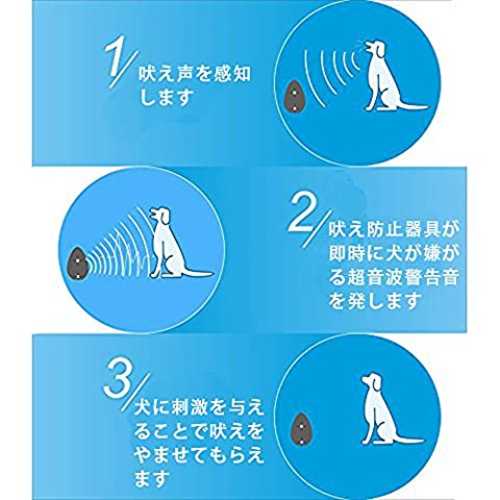 1/ 吠え声を感知します

2/ 吠え防止器具が即時に犬が嫌がる超音波警告音を発します

3/ 犬に刺激を与えることで吠えをやませてもらえます