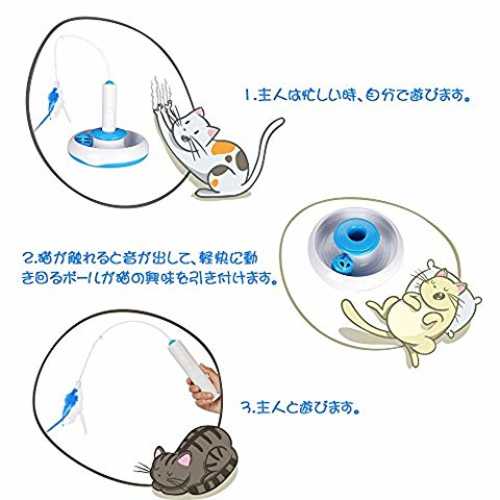 1.主人は忙しい時、自分で遊びます。

2.猫が触れると音が出して、軽快に動き回るボールが猫の興味を引き付けます。

3.主人と遊びます。