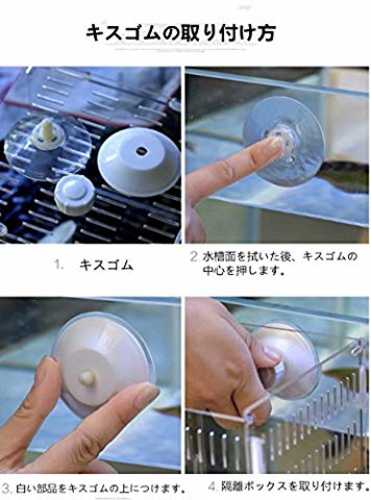 キスゴムの取り付け方

1. キスゴム

2. 水槽面を拭いた後、キスゴムの中心を押します。

3. 白い部品をキスゴムの上につけます。

4. 隔離ボックスを取り付けます。