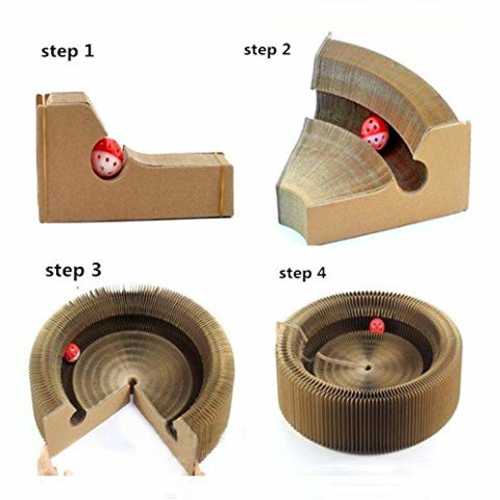 step 1

step 2

step 3

step 4