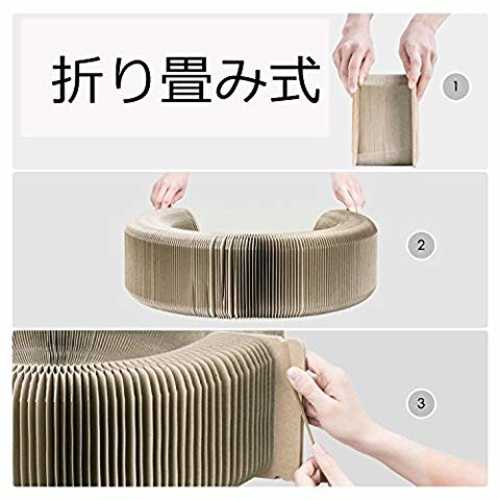 折り畳み式

1

2

3