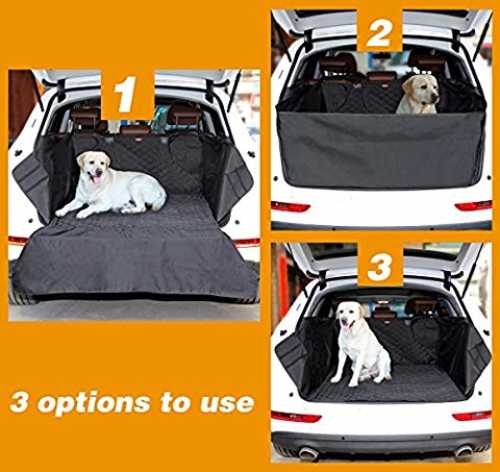 1

2

3

3 options to use