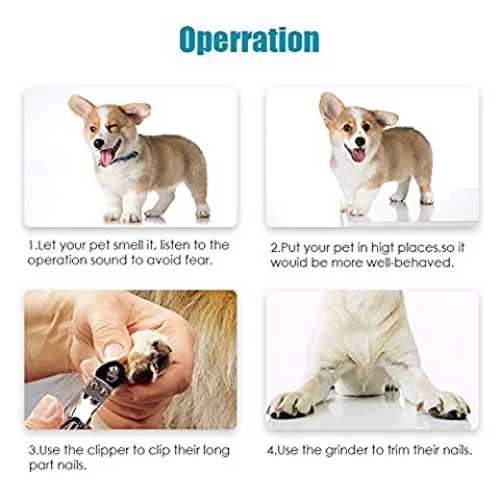 Operration

1.Let your pet smell it, listen to the operation sound to avoid fear.

2.Put your pet in higt places,so it would be more well-behaved.

3.Use the clipper to clip their long part nails.

4.Use the grinder to trim their nails.