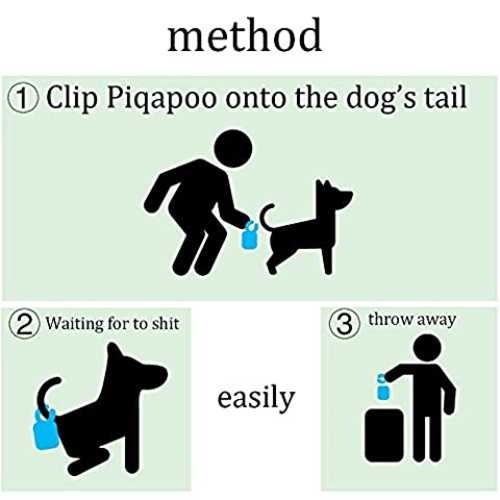 method

① Clip Piqapoo onto the dog's tail

② Waiting for to shit

easily

③ throw away