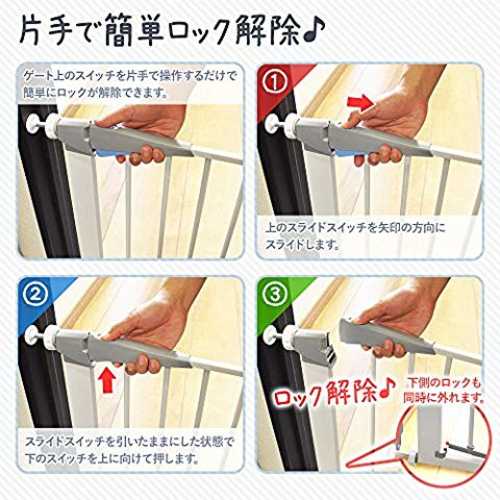 片手で簡単ロック解除♪

ゲート上のスイッチを片手で操作するだけで簡単にロックが解除できます。

①

上のスライドスイッチを矢印の方向にスライドします。

②

スライドスイッチを引いたままにした状態で下のスイッチを上に向けて押します。

③

ロック解除♪

下側のロックも同時に外れます。