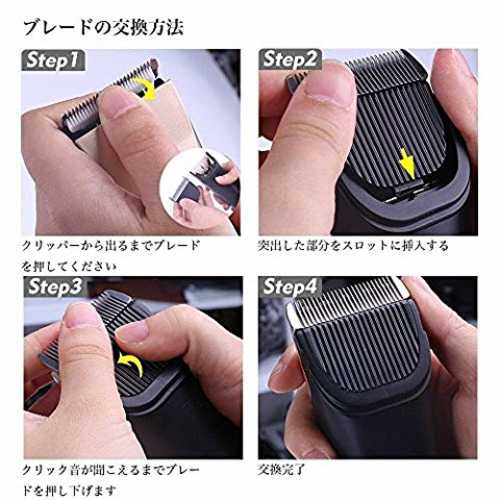 ブレードの交換方法

Step1

クリッパーから出るまでブレードを押してください

Step2

突出した部分をスロットに挿入する

Step3

クリック音が聞こえるまでブレードを押し下げます

Step4

交換完了