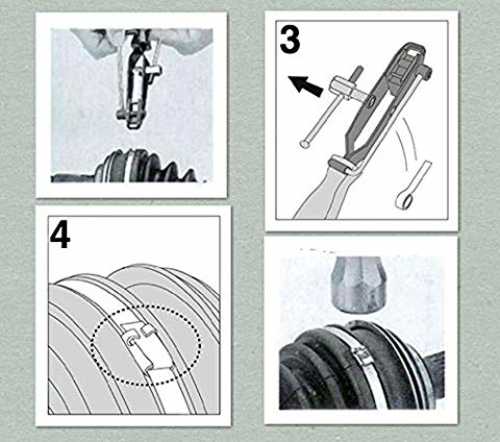 3

4