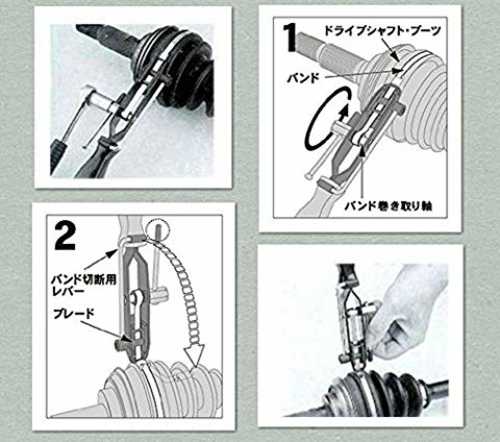 1
ドライブシャフト・ブーツ
バンド
バンド巻き取り軸

2
バンド切断用レバー
ブレード