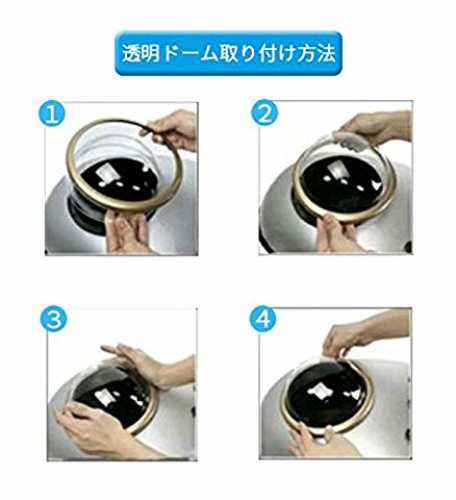 透明ドーム取り付け方法

1

2

3

4