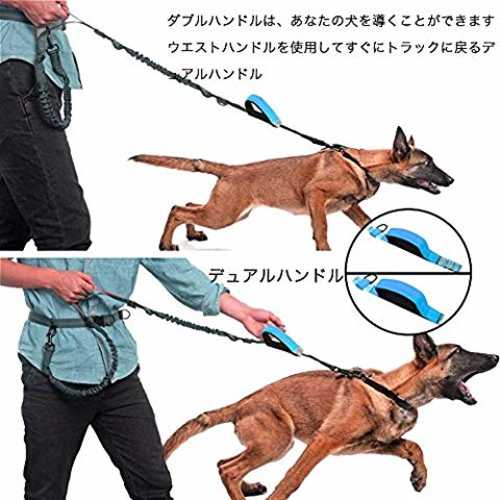 ダブルハンドルは、あなたの犬を導くことができます
ウエストハンドルを使用してすぐにトラックに戻るデュアルハンドル

デュアルハンドル