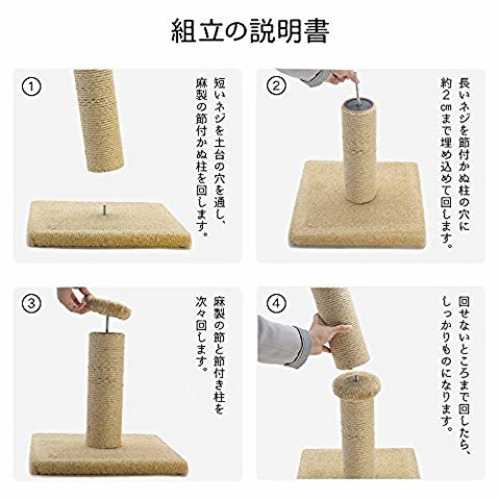 組立の説明書

①
短いネジを土台の穴を通し、麻製の節付かぬ柱を回します。

②
長いネジを節付かぬ柱の穴に約2㎝まで埋め込めて回します。

③
麻製の節と節付き柱を次々回します。

④
回せないところまで回したら、しっかりものになります。