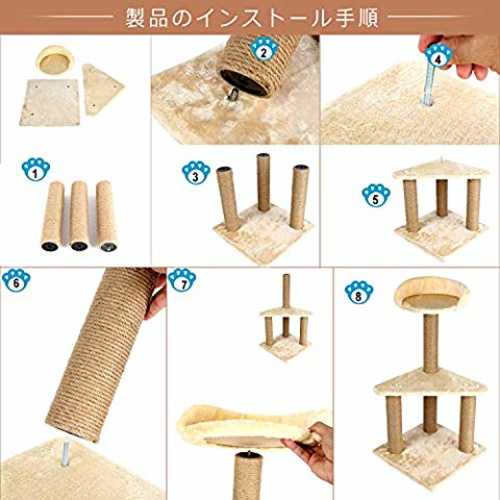 製品のインストール手順

2

4

1

3

5

6

7

8