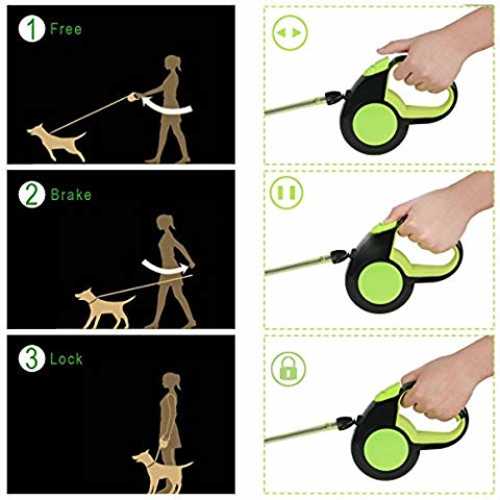 1 Free

2 Brake

3 Lock