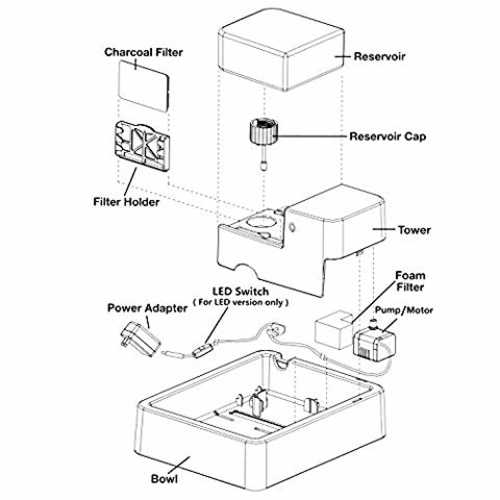 Charcoal Filter

Reservoir

Reservoir Cap

Filter Holder

Tower

Foam Filter

LED Switch
( For LED version only )

Power Adapter

Pump/Motor

Bowl