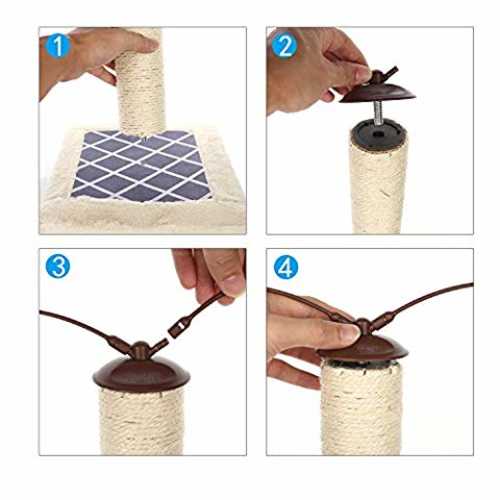 1

2

3

4