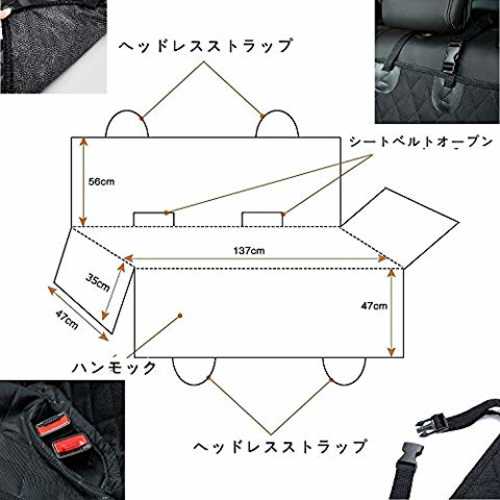 ヘッドレスストラップ

シートベルトオープン

56cm

137cm

35cm

47cm

47cm

ハンモック

ヘッドレスストラップ