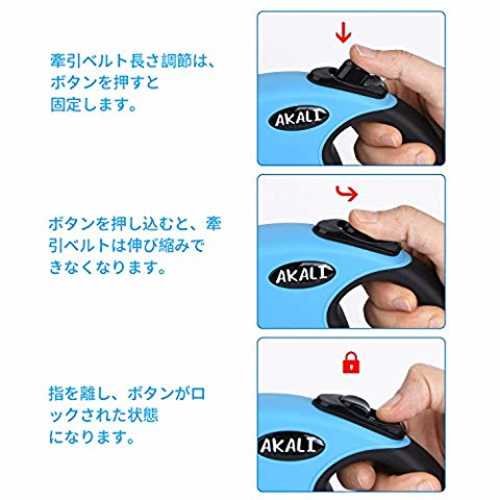 牽引ベルト長さ調節は、ボタンを押すと固定します。

AKALI

ボタンを押し込むと、牽引ベルトは伸び縮みできなくなります。

AKALI

指を離し、ボタンがロックされた状態になります。

AKALI