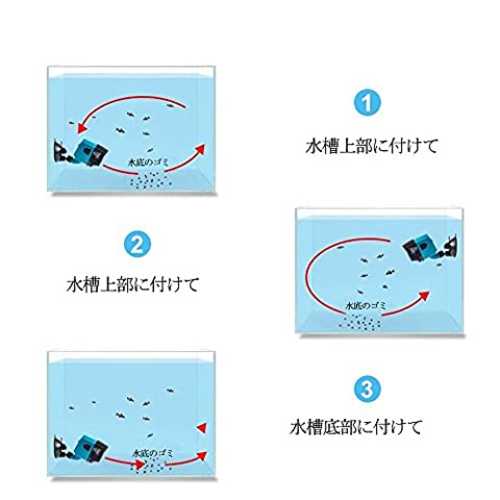 水底のゴミ

1

水槽上部に付けて

2

水槽上部に付けて

水底のゴミ

水底のゴミ

3

水槽底部に付けて