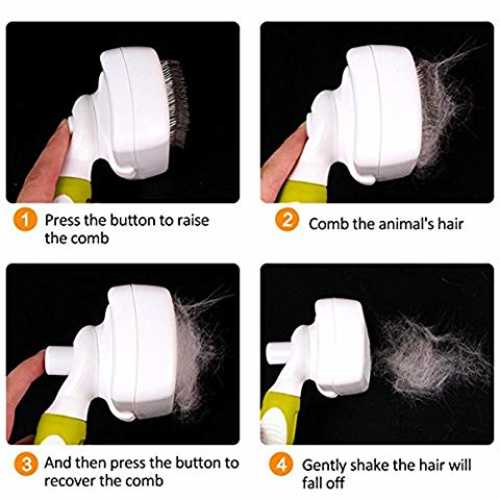 1 Press the button to raise the comb

2 Comb the animal's hair

3 And then press the button to recover the comb

4 Gently shake the hair will fall off